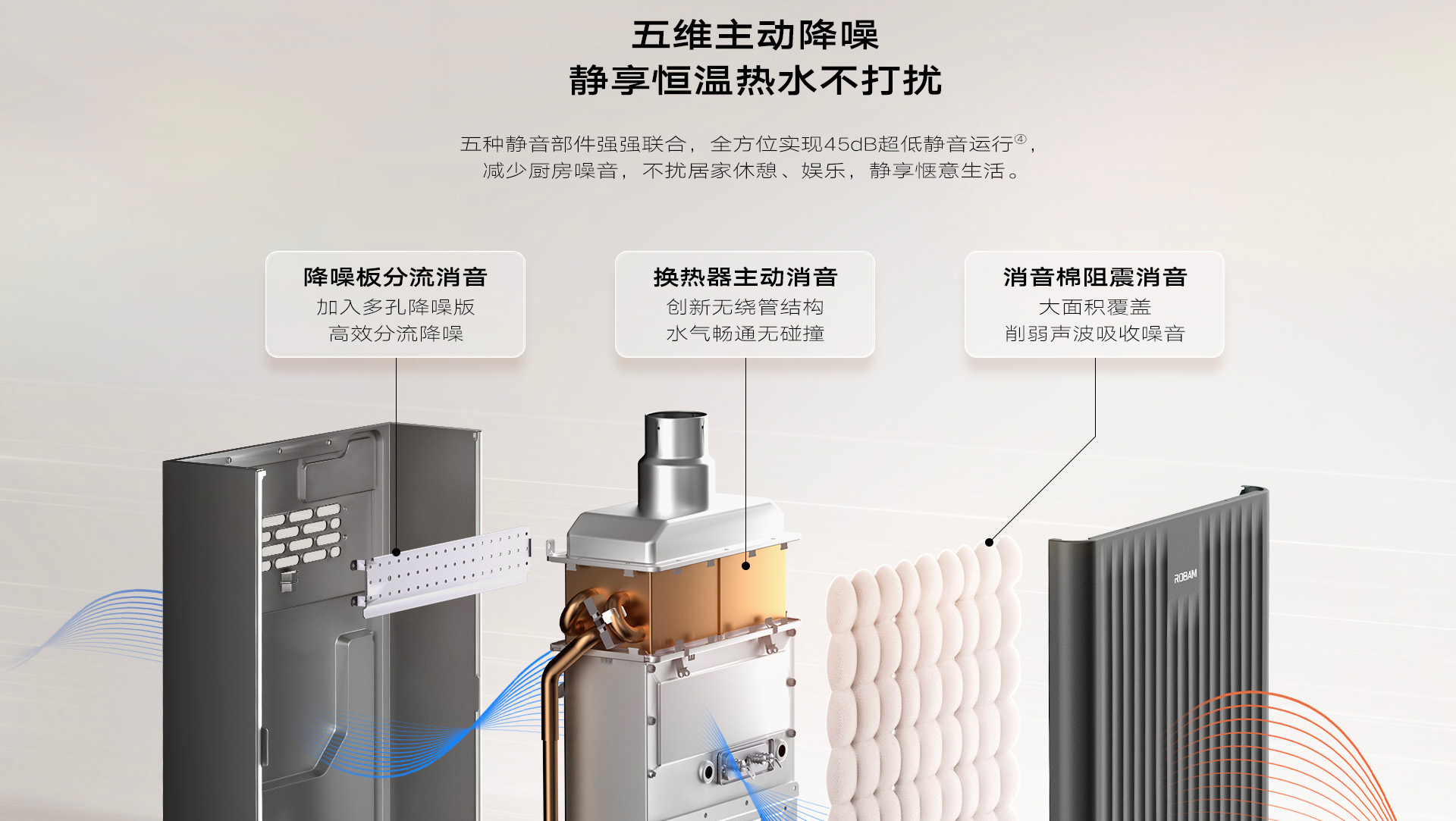 五维主动降噪
静享恒温热水不打扰

五种静音部件强强联合，全方位实现45dB超低静音运行④，减少厨房噪音，不扰居家休憩、娱乐，静享惬意生活。

降噪板分流消音
加入多孔降噪版
高效分流降噪

换热器主动消音
创新无绕管结构
水气畅通无碰撞

消音棉阻震消音
大面积覆盖
削弱声波吸收噪音

ROBAM