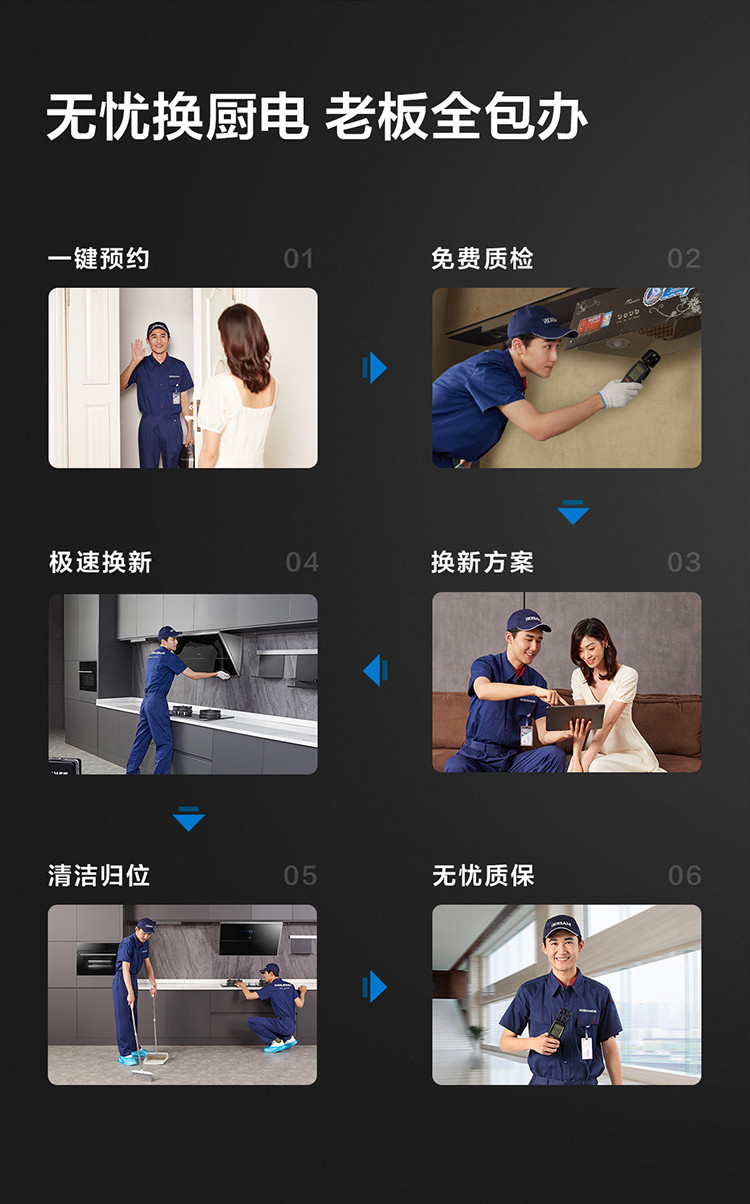 无忧换厨电 老板全包办

一键预约 01

免费质检 02

极速换新 04

换新方案 03

清洁归位 05

无忧质保 06